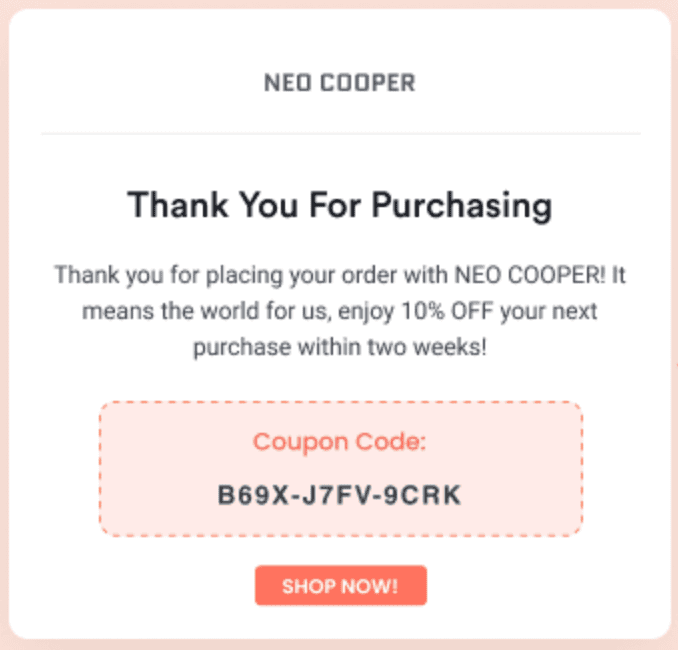 NEO COOPER

Thank You For Purchasing

Thank you for placing your order with NEO COOPER! It means the world for us, enjoy 10% OFF your next purchase within two weeks!

Coupon Code:

B69X-J7FV-9CRK

SHOP NOW!